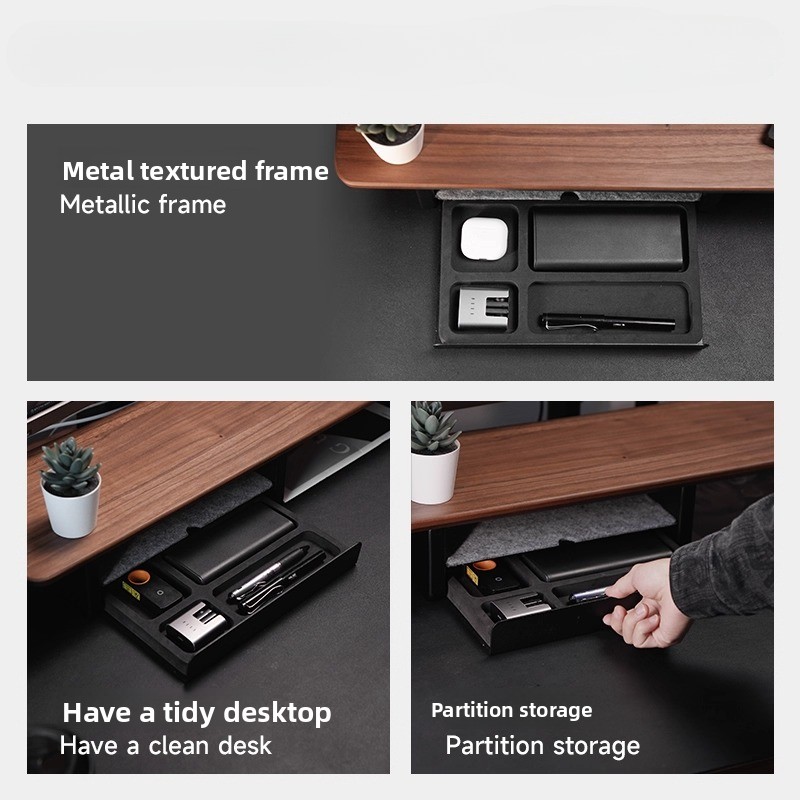 Metal textured frame
Metallic frame

Have a tidy desktop
Have a clean desk

Partition storage
Partition storage